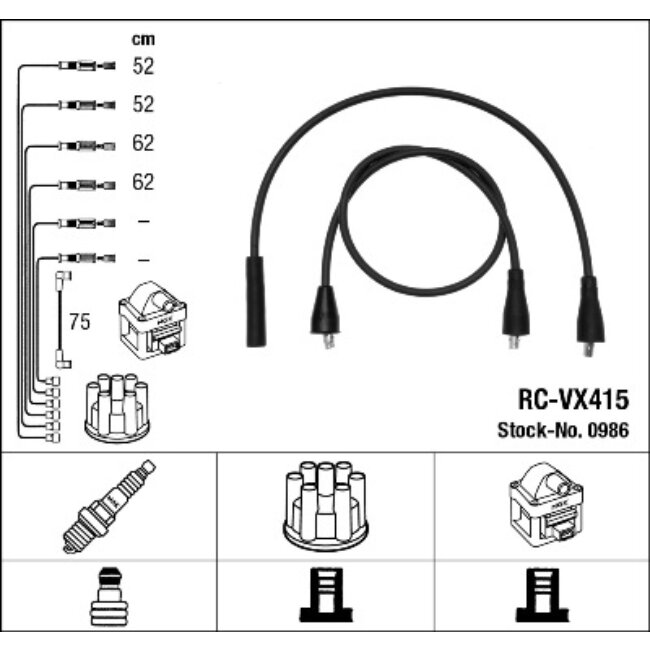 cm
52
52
62
62
–
–
75

RC-VX415
Stock-No. 0986